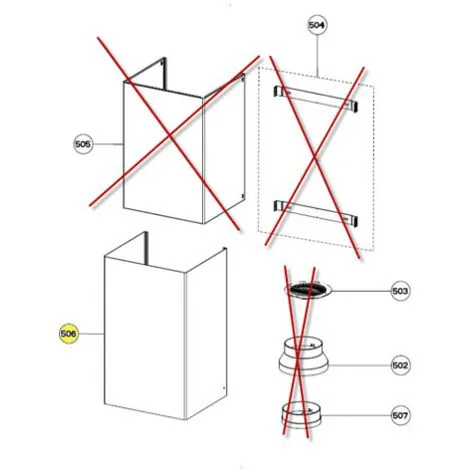 504

505

503

506

502

507